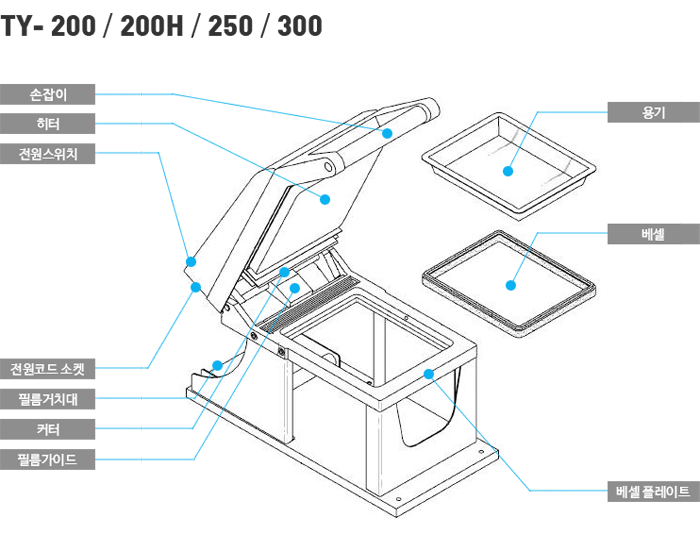 TY- 200 / 200H / 250 / 300

손잡이

히터

전원스위치

전원코드 소켓

필름거치대

커터

필름가이드

용기

베셀

베셀 플레이트